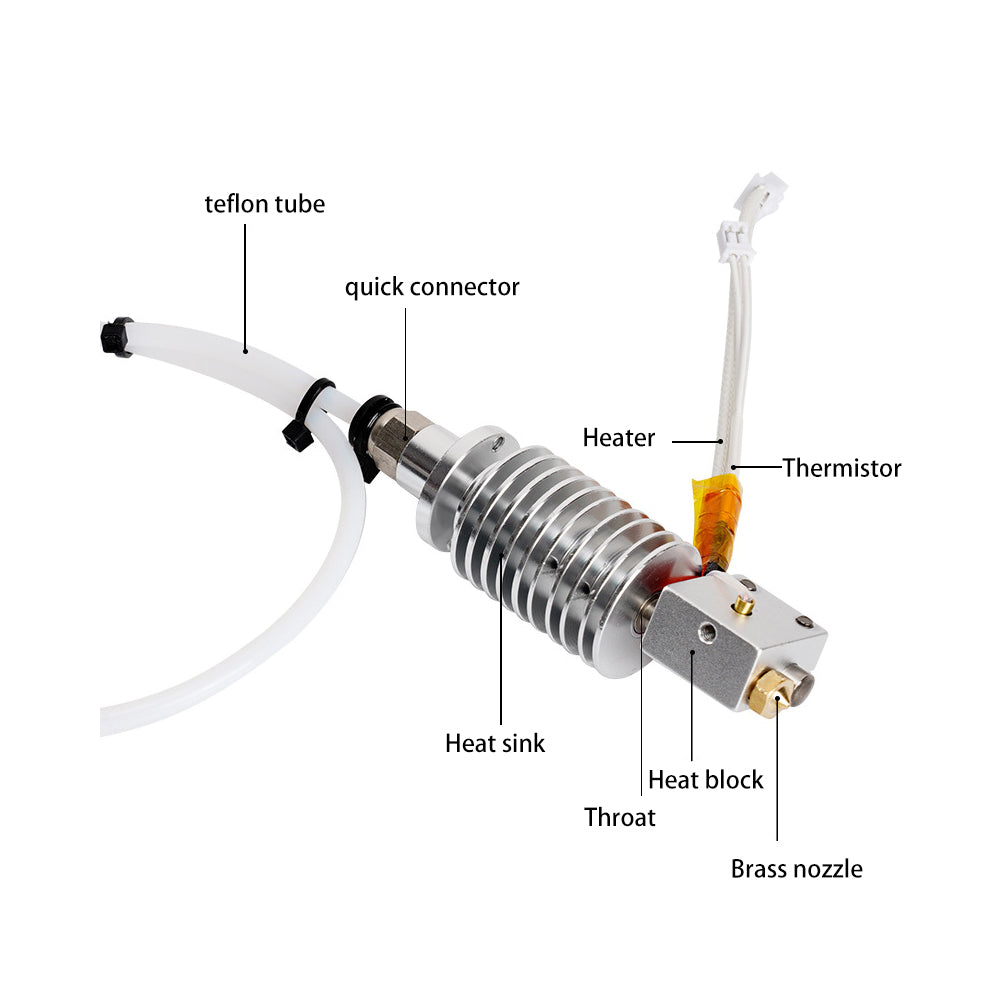 teflon tube
quick connector
Heater
Thermistor
Heat sink
Heat block
Throat
Brass nozzle